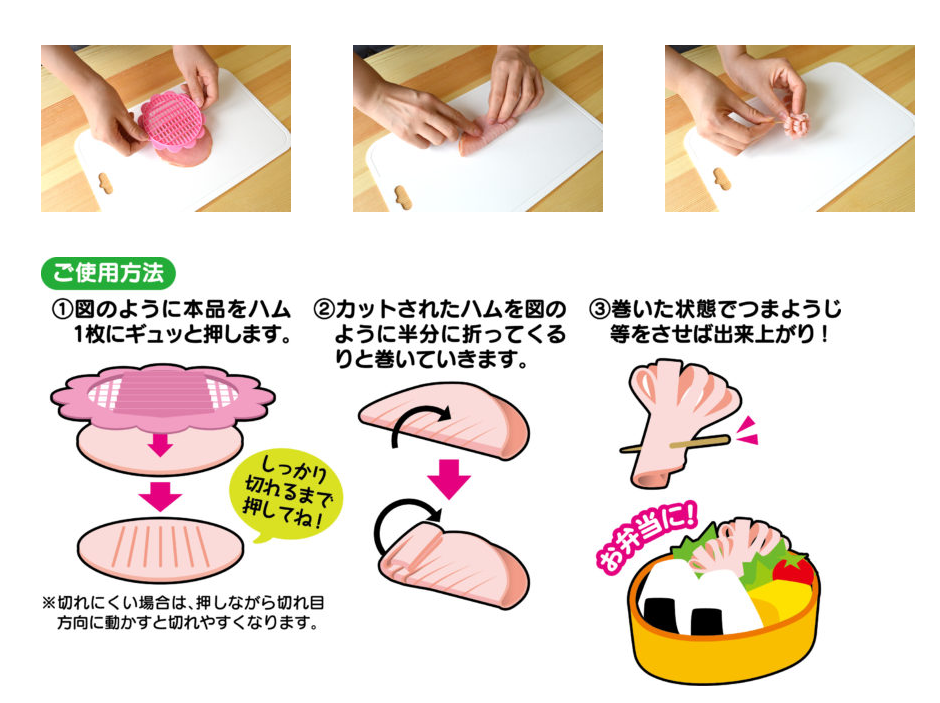 ご使用方法

①図のように本品をハム1枚にギュッと押します。

しっかり切れるまで押してね！

※切れにくい場合は、押しながら切れ目方向に動かすと切れやすくなります。

②カットされたハムを図のように半分に折ってくるりと巻いていきます。

③巻いた状態でつまようじ等をさせば出来上がり！

お弁当に！